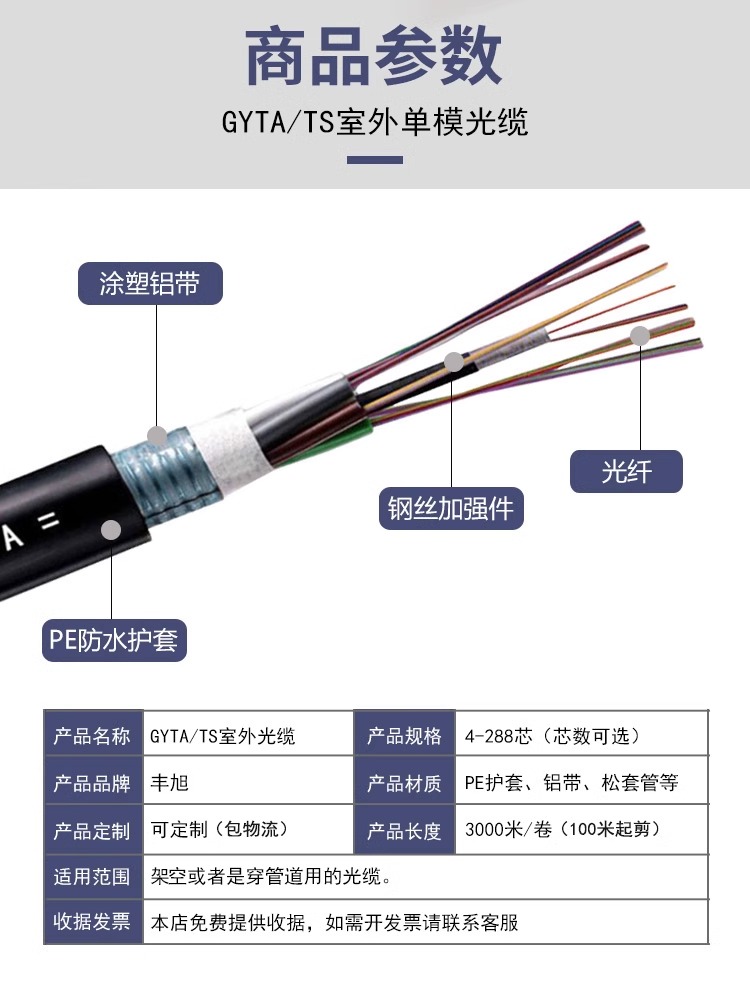 商品参数

GYTA/TS室外单模光缆

涂塑铝带

光纤

钢丝加强件

A =

PE防水护套

| 产品名称 | GYTA/TS室外光缆 | 产品规格 | 4-288芯（芯数可选） |
|---|---|---|---|
| 产品品牌 | 丰旭 | 产品材质 | PE护套、铝带、松套管等 |
| 产品定制 | 可定制（包物流） | 产品长度 | 3000米/卷（100米起剪） |
| 适用范围 | 架空或者是穿管道用的光缆。 | | |
| 收据发票 | 本店免费提供收据，如需开发票请联系客服 | | |